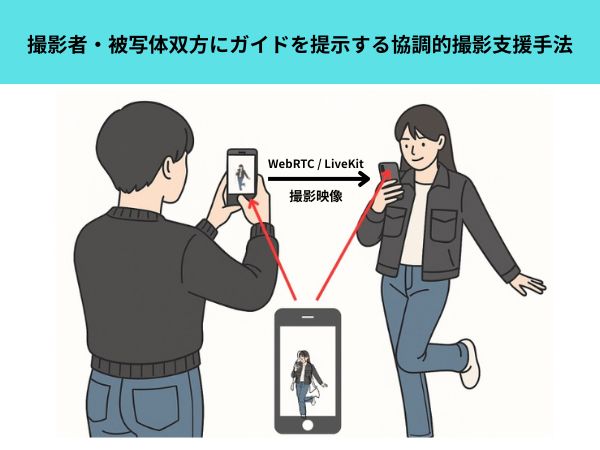 撮影者・被写体双方にガイドを提示する協調的撮影支援手法

WebRTC / LiveKit

撮影映像